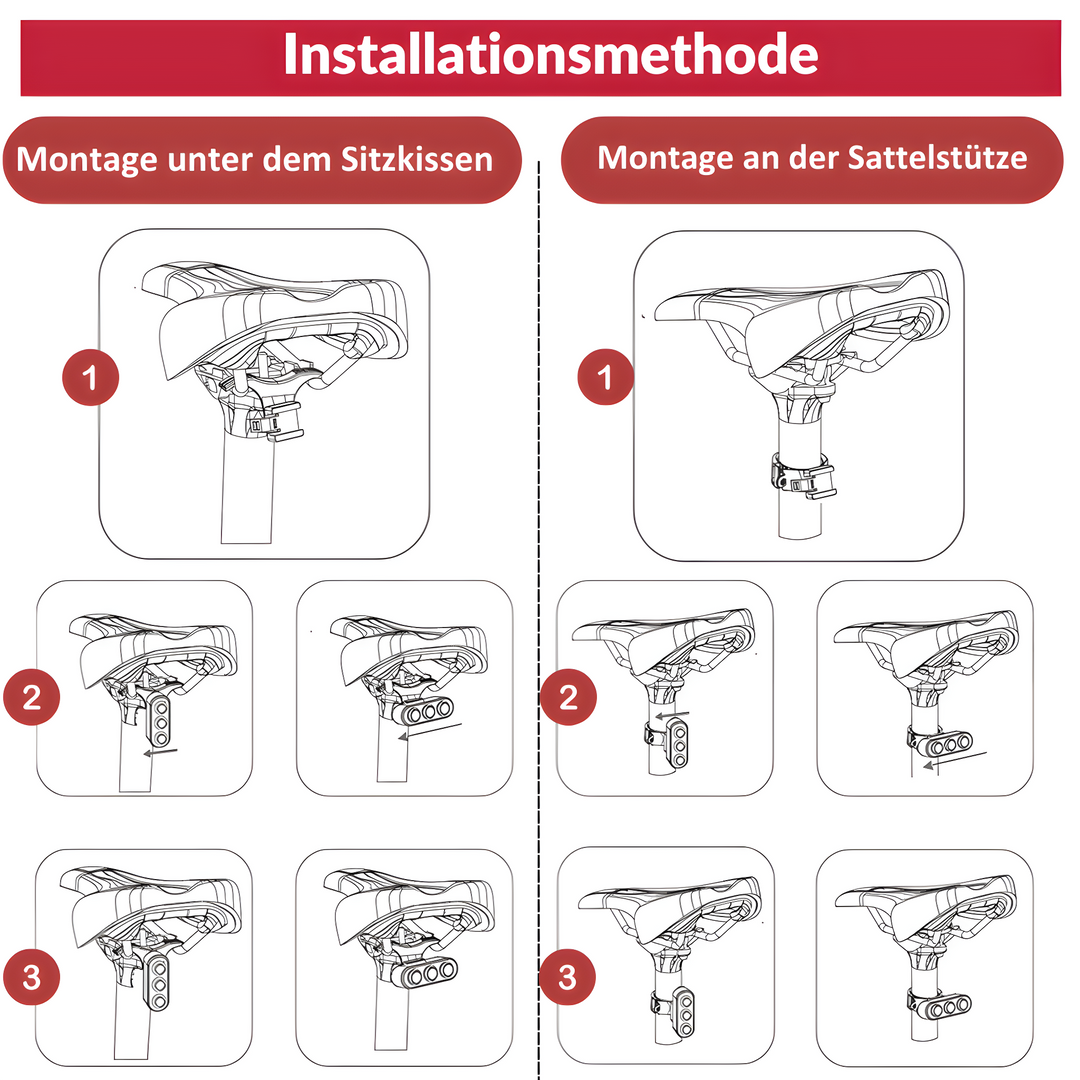 Installationsmethode

Montage unter dem Sitzkissen

1

2

3

Montage an der Sattelstütze

1

2

3