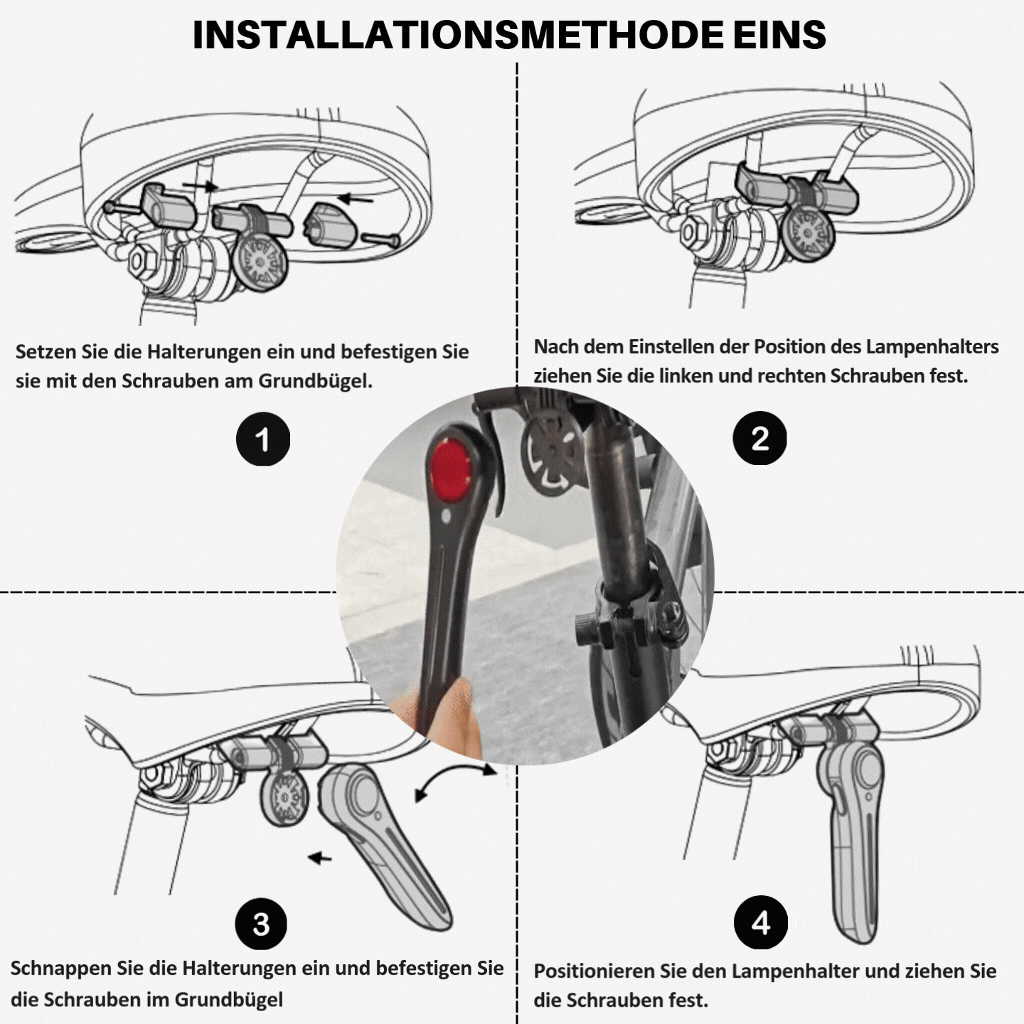 INSTALLATIONSMETHODE EINS

Setzen Sie die Halterungen ein und befestigen Sie sie mit den Schrauben am Grundbügel.

1

Nach dem Einstellen der Position des Lampenhalters ziehen Sie die linken und rechten Schrauben fest.

2

3

Schnappen Sie die Halterungen ein und befestigen Sie die Schrauben im Grundbügel

4

Positionieren Sie den Lampenhalter und ziehen Sie die Schrauben fest.