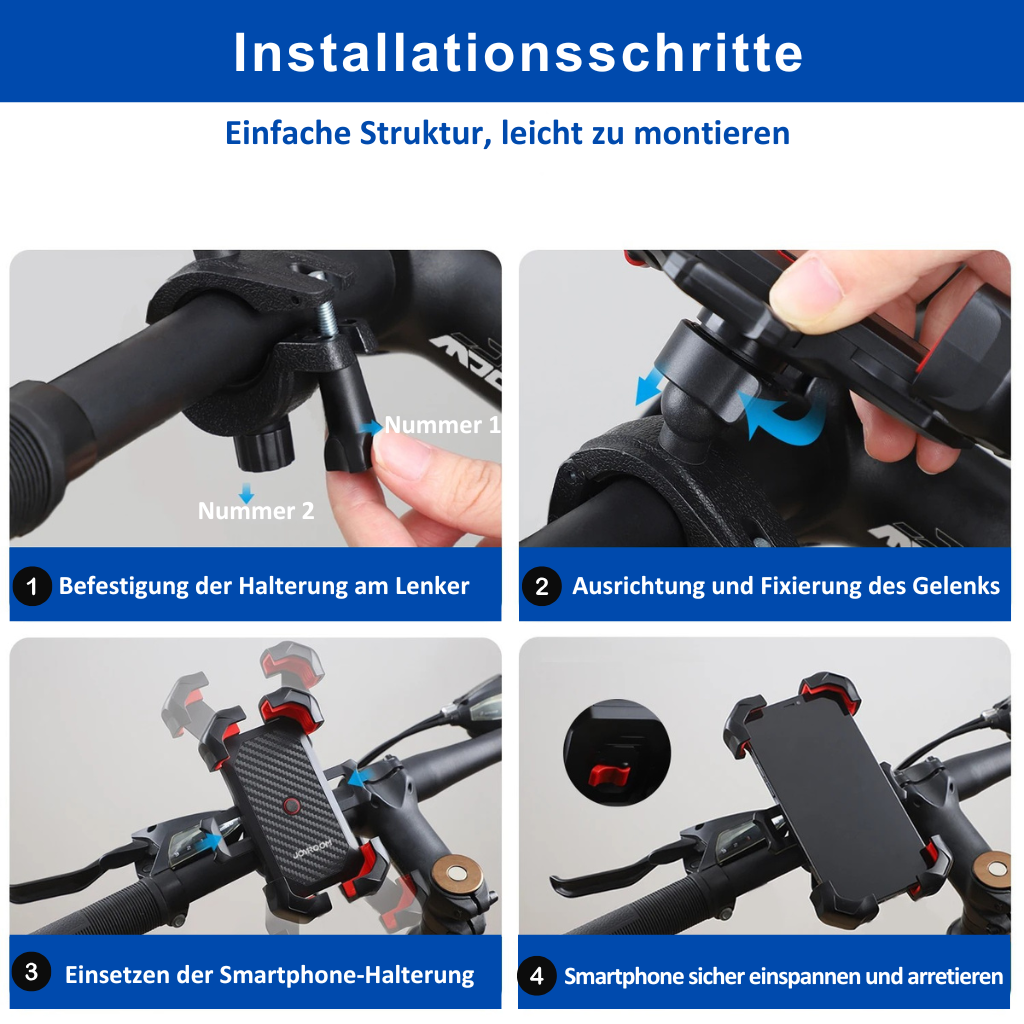 Installationsschritte

Einfache Struktur, leicht zu montieren

Nummer 1
Nummer 2

1 Befestigung der Halterung am Lenker

2 Ausrichtung und Fixierung des Gelenks

JOYROOM

3 Einsetzen der Smartphone-Halterung

4 Smartphone sicher einspannen und arretieren